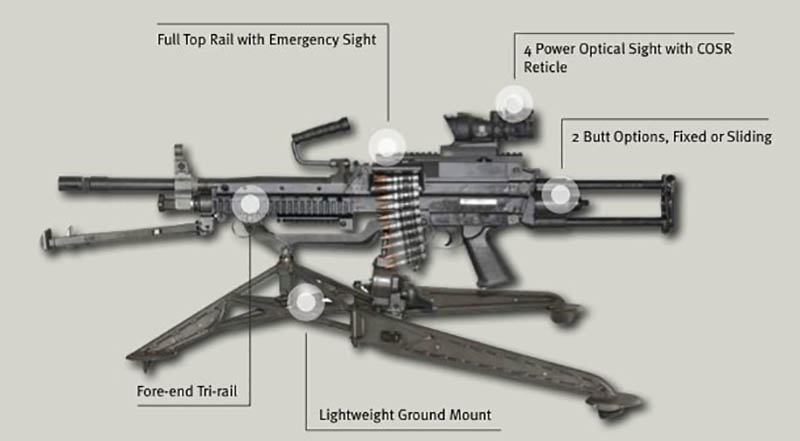 Full Top Rail with Emergency Sight

4 Power Optical Sight with COSR Reticle

2 Butt Options, Fixed or Sliding

Fore-end Tri-rail

Lightweight Ground Mount